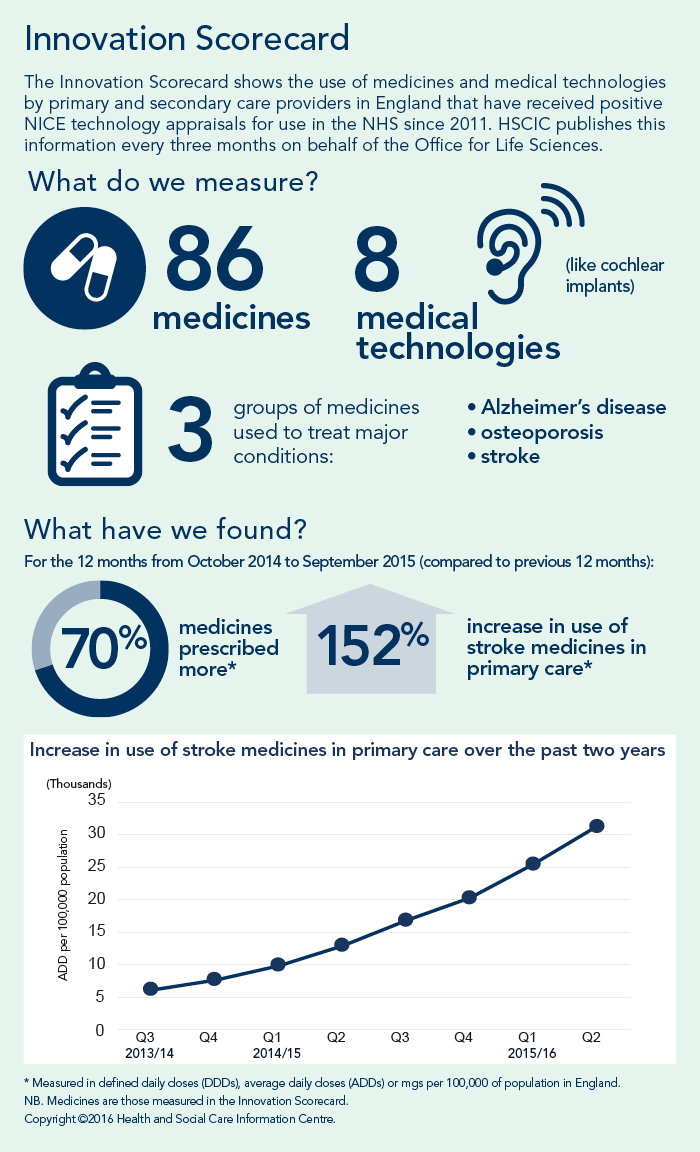 Innovation Scorecard

The Innovation Scorecard shows the use of medicines and medical technologies by primary and secondary care providers in England that have received positive NICE technology appraisals for use in the NHS since 2011. HSCIC publishes this information every three months on behalf of the Office for Life Sciences.

What do we measure?

86 medicines

8 medical technologies

(like cochlear implants)

3 groups of medicines used to treat major conditions:

• Alzheimer's disease
• osteoporosis
• stroke

What have we found?

For the 12 months from October 2014 to September 2015 (compared to previous 12 months):

70% medicines prescribed more*

152% increase in use of stroke medicines in primary care*

Increase in use of stroke medicines in primary care over the past two years

(Thousands)

ADD per 100,000 population

35
30
25
20
15
10
5
0

Q3 2013/14
Q4
Q1 2014/15
Q2
Q3
Q4
Q1 2015/16
Q2

* Measured in defined daily doses (DDDs), average daily doses (ADDs) or mgs per 100,000 of population in England.
NB. Medicines are those measured in the Innovation Scorecard.
Copyright ©2016 Health and Social Care Information Centre.